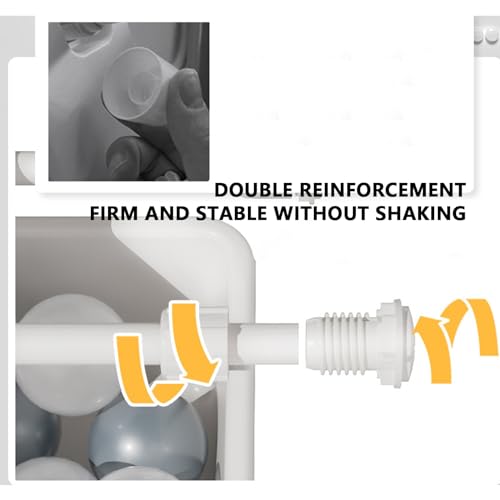 DOUBLE REINFORCEMENT
FIRM AND STABLE WITHOUT SHAKING