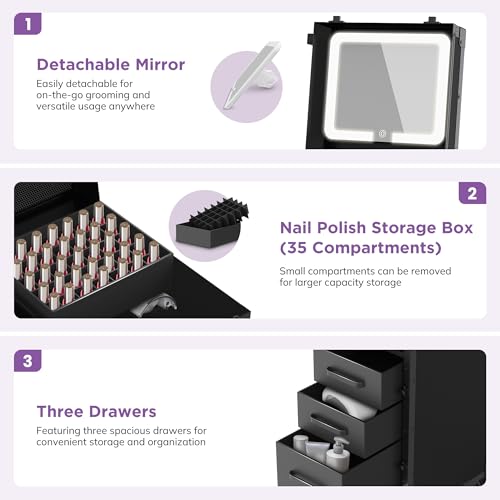 1

Detachable Mirror

Easily detachable for on-the-go grooming and versatile usage anywhere

2

Nail Polish Storage Box (35 Compartments)

Small compartments can be removed for larger capacity storage

3

Three Drawers

Featuring three spacious drawers for convenient storage and organization