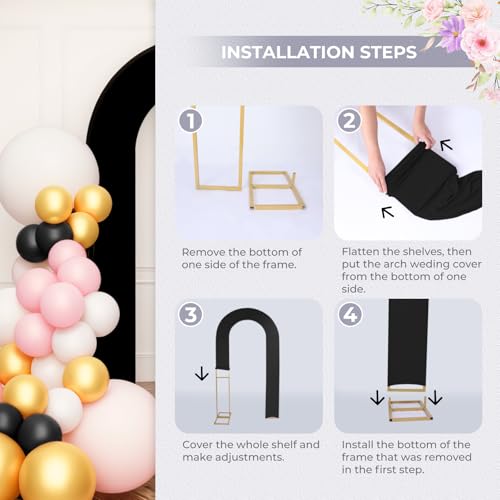 INSTALLATION STEPS

1

Remove the bottom of one side of the frame.

2

Flatten the shelves, then put the arch weding cover from the bottom of one side.

3

Cover the whole shelf and make adjustments.

4

Install the bottom of the frame that was removed in the first step.