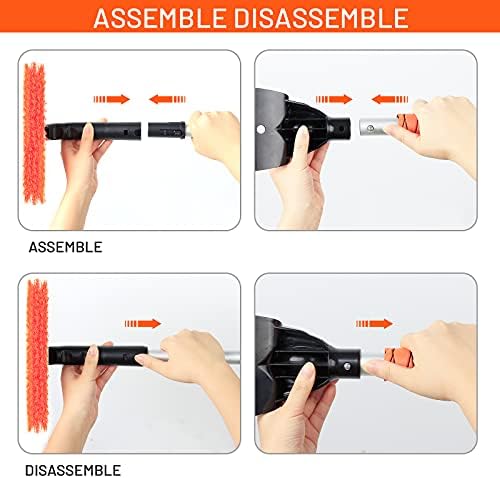 ASSEMBLE DISASSEMBLE

ASSEMBLE

DISASSEMBLE