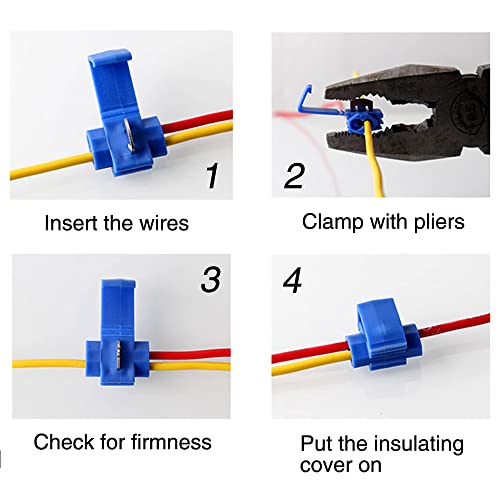 1

Insert the wires

2

Clamp with pliers

3

Check for firmness

4

Put the insulating cover on