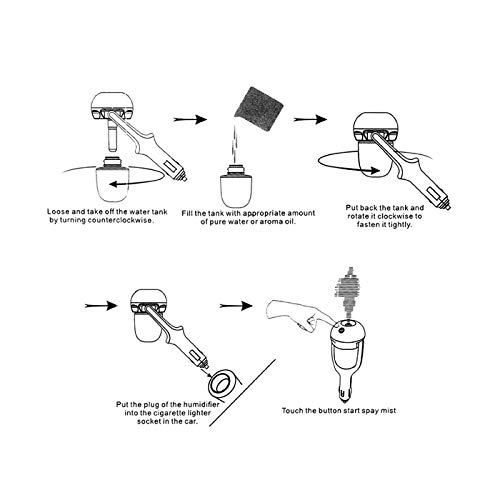 Loose and take off the water tank by turning counterclockwise.

Fill the tank with appropriate amount of pure water or aroma oil.

Put back the tank and rotate it clockwise to fasten it tightly.

Put the plug of the humidifier into the cigarette lighter socket in the car.

Touch the button start spay mist