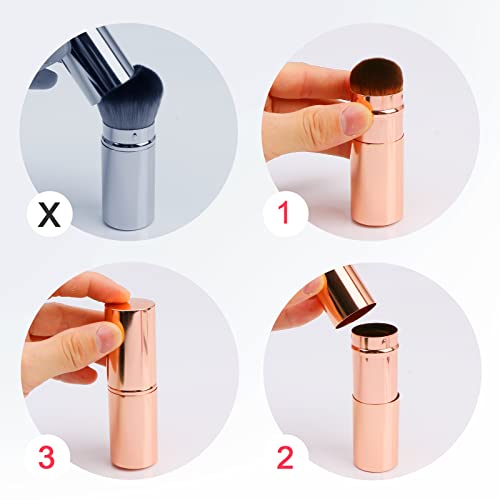 X

1

3

2