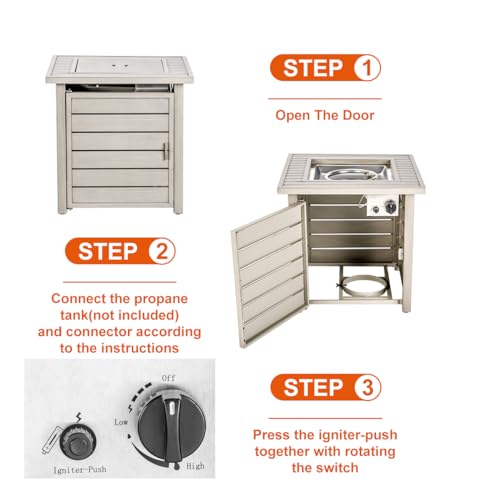 STEP 1

Open The Door

STEP 2

Connect the propane tank(not included) and connector according to the instructions

Off

Low

High

Igniter-Push

STEP 3

Press the igniter-push together with rotating the switch