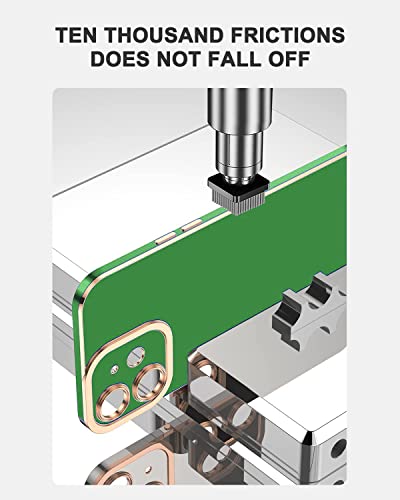 TEN THOUSAND FRICTIONS
DOES NOT FALL OFF