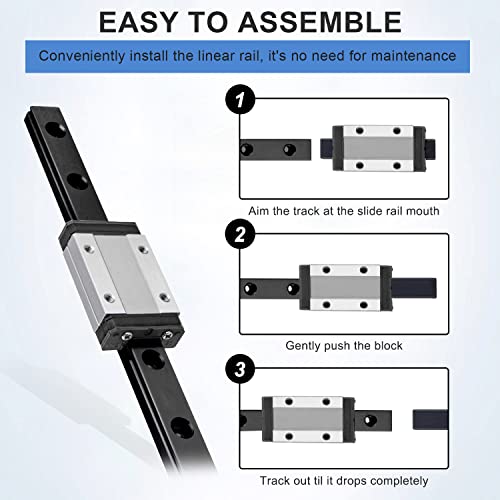 EASY TO ASSEMBLE

Conveniently install the linear rail, it's no need for maintenance

1

Aim the track at the slide rail mouth

2

Gently push the block

3

Track out til it drops completely