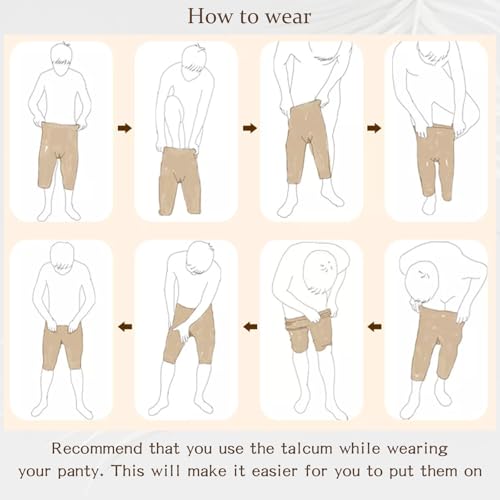 How to wear

Recommend that you use the talcum while wearing your panty. This will make it easier for you to put them on