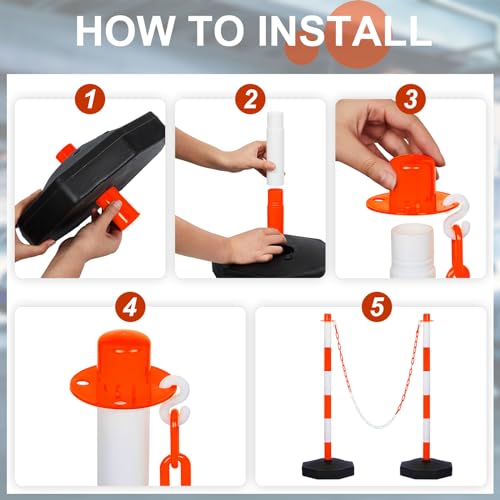 HOW TO INSTALL

1

2

3

4

5