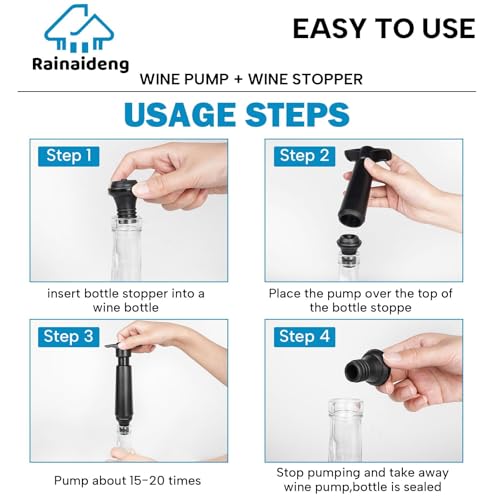 Rainaideng

EASY TO USE

WINE PUMP + WINE STOPPER

USAGE STEPS

Step 1

insert bottle stopper into a wine bottle

Step 2

Place the pump over the top of the bottle stoppe

Step 3

Pump about 15-20 times

Step 4

Stop pumping and take away wine pump,bottle is sealed