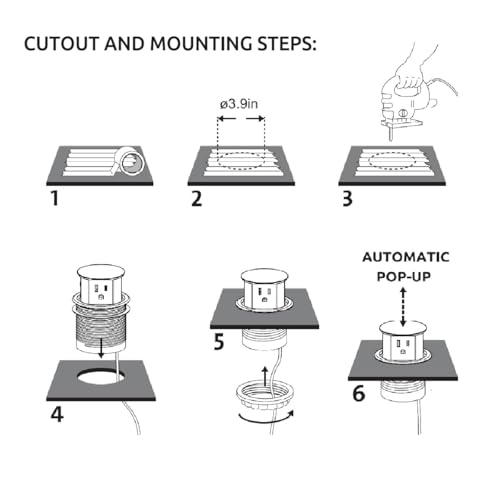 CUTOUT AND MOUNTING STEPS:

ø3.9in

1

2

3

AUTOMATIC POP-UP

4

5

6