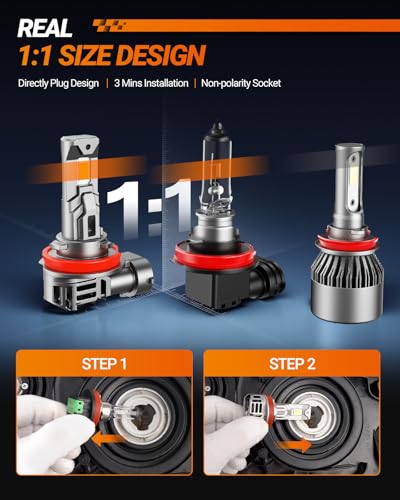 REAL

1:1 SIZE DESIGN

Directly Plug Design | 3 Mins Installation | Non-polarity Socket

1:1

STEP 1

STEP 2