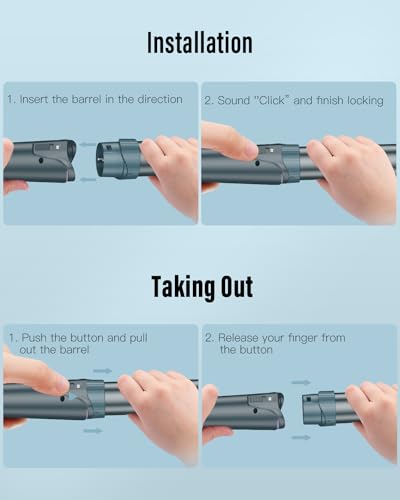 Installation

1. Insert the barrel in the direction

2. Sound "Click" and finish locking

Taking Out

1. Push the button and pull out the barrel

2. Release your finger from the button