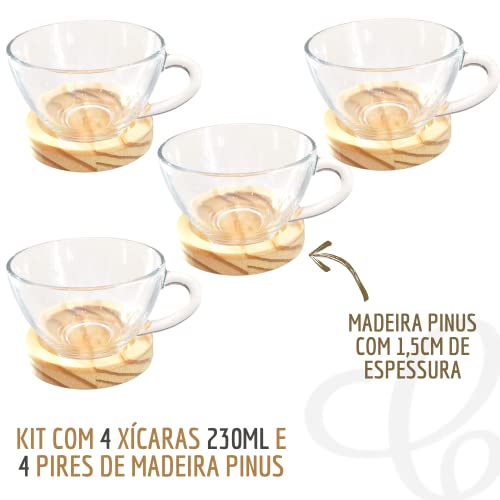 MADEIRA PINUS COM 1,5CM DE ESPESSURA

KIT COM 4 XÍCARAS 230ML E 4 PIRES DE MADEIRA PINUS