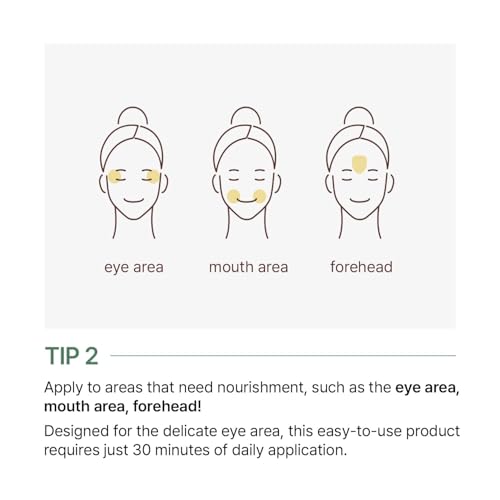 eye area

mouth area

forehead

TIP 2

Apply to areas that need nourishment, such as the eye area, mouth area, forehead!

Designed for the delicate eye area, this easy-to-use product requires just 30 minutes of daily application.