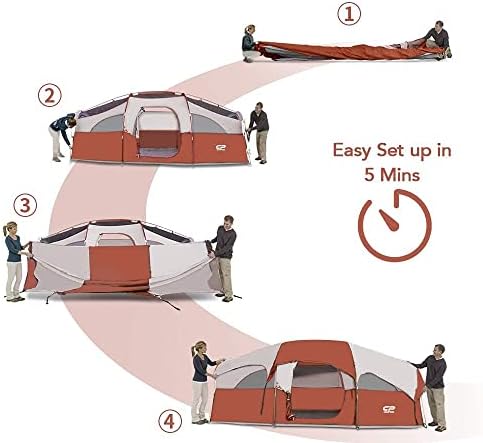 ①

②

Easy Set up in 5 Mins

③

④