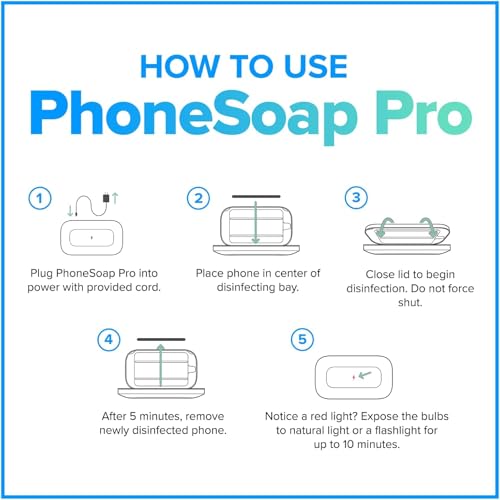 HOW TO USE
PhoneSoap Pro

1
Plug PhoneSoap Pro into power with provided cord.

2
Place phone in center of disinfecting bay.

3
Close lid to begin disinfection. Do not force shut.

4
After 5 minutes, remove newly disinfected phone.

5
Notice a red light? Expose the bulbs to natural light or a flashlight for up to 10 minutes.