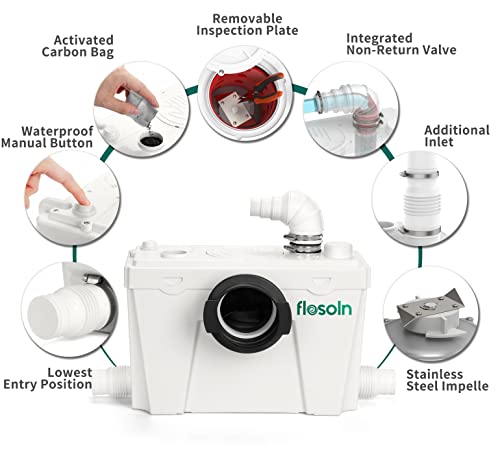 Removable Inspection Plate

Activated Carbon Bag

Integrated Non-Return Valve

Waterproof Manual Button

Additional Inlet

flosoln

Lowest Entry Position

Stainless Steel Impelle