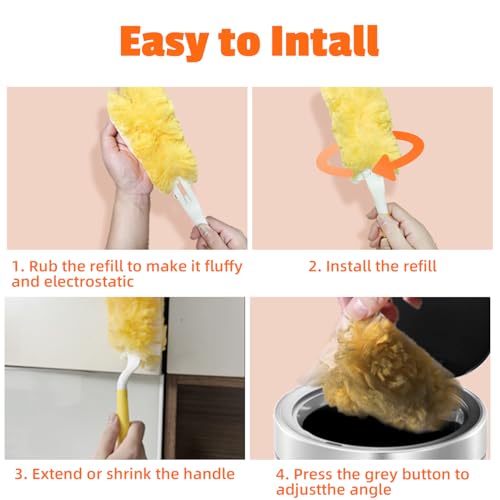 Easy to Intall

1. Rub the refill to make it fluffy and electrostatic

2. Install the refill

3. Extend or shrink the handle

4. Press the grey button to adjustthe angle