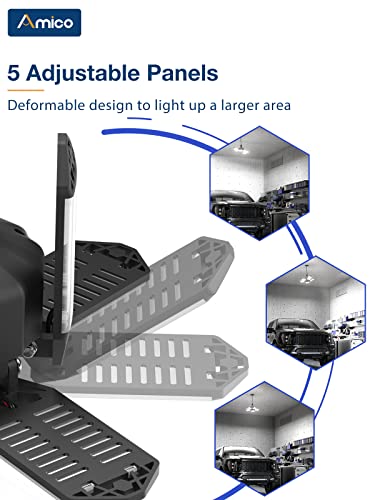 Amico

5 Adjustable Panels

Deformable design to light up a larger area