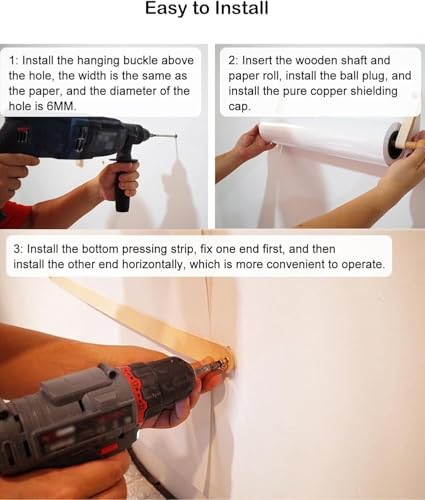 Easy to Install

1: Install the hanging buckle above the hole, the width is the same as the paper, and the diameter of the hole is 6MM.

2: Insert the wooden shaft and paper roll, install the ball plug, and install the pure copper shielding cap.

3: Install the bottom pressing strip, fix one end first, and then install the other end horizontally, which is more convenient to operate.