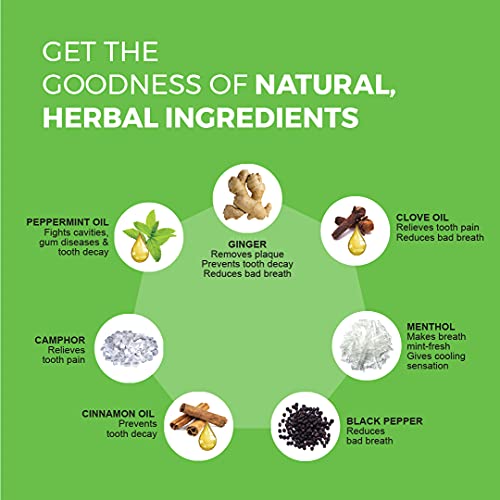 GET THE GOODNESS OF NATURAL, HERBAL INGREDIENTS

PEPPERMINT OIL
Fights cavities, gum diseases & tooth decay

GINGER
Removes plaque
Prevents tooth decay
Reduces bad breath

CLOVE OIL
Relieves tooth pain
Reduces bad breath

CAMPHOR
Relieves tooth pain

MENTHOL
Makes breath mint-fresh
Gives cooling sensation

CINNAMON OIL
Prevents tooth decay

BLACK PEPPER
Reduces bad breath