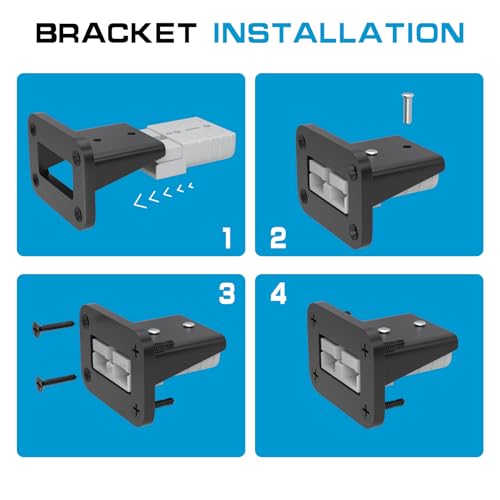 BRACKET INSTALLATION

1

2

3

4