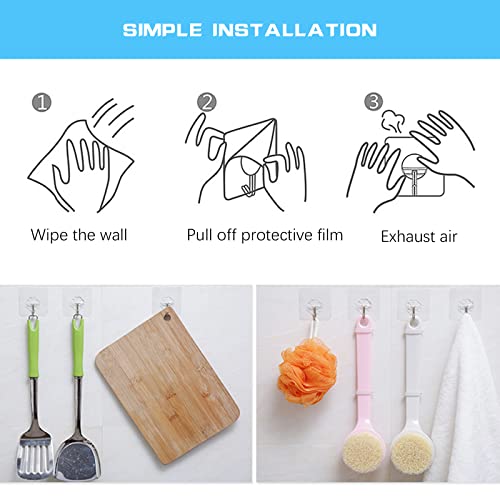 SIMPLE INSTALLATION

1

Wipe the wall

2

Pull off protective film

3

Exhaust air