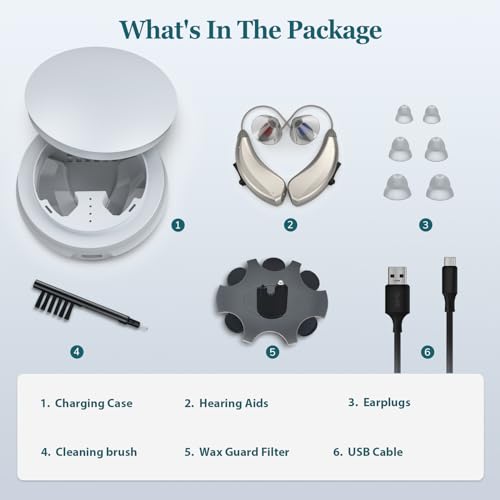 What's In The Package

1

2

3

4

5

6

1. Charging Case
2. Hearing Aids
3. Earplugs
4. Cleaning brush
5. Wax Guard Filter
6. USB Cable