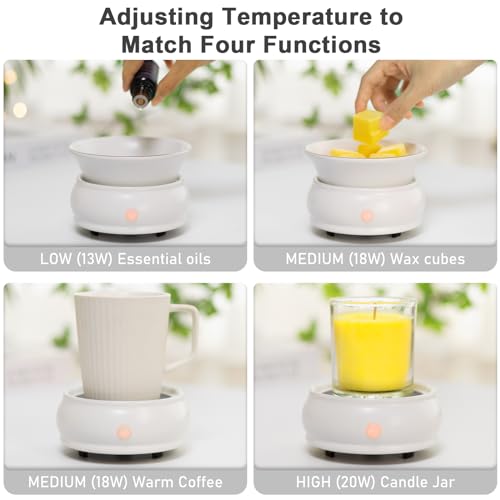 Adjusting Temperature to Match Four Functions

LOW (13W) Essential oils

MEDIUM (18W) Wax cubes

MEDIUM (18W) Warm Coffee

HIGH (20W) Candle Jar