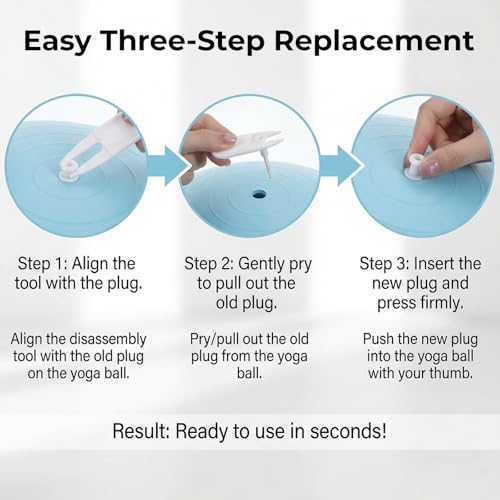 Easy Three-Step Replacement

Step 1: Align the tool with the plug.

Align the disassembly tool with the old plug on the yoga ball.

Step 2: Gently pry to pull out the old plug.

Pry/pull out the old plug from the yoga ball.

Step 3: Insert the new plug and press firmly.

Push the new plug into the yoga ball with your thumb.

Result: Ready to use in seconds!