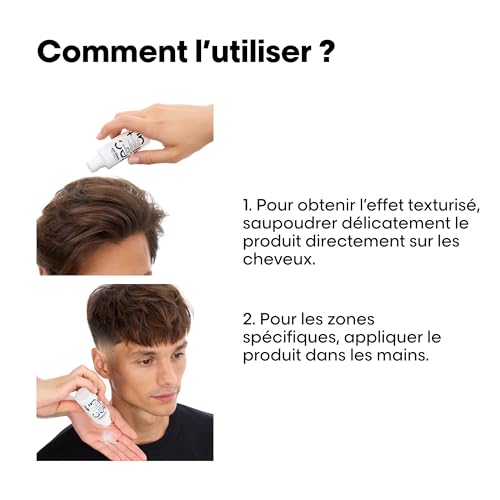 Comment l’utiliser ?

1. Pour obtenir l’effet texturisé, saupoudrer délicatement le produit directement sur les cheveux.

2. Pour les zones spécifiques, appliquer le produit dans les mains.