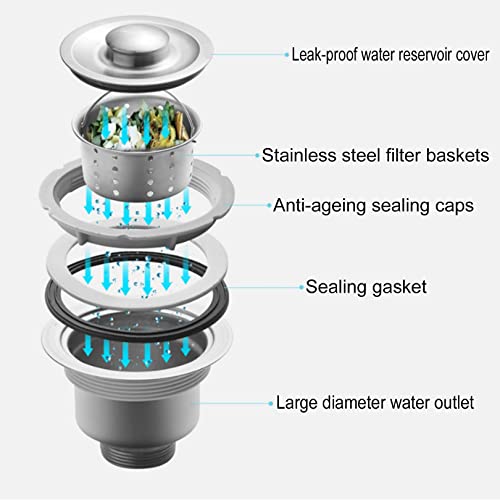 Leak-proof water reservoir cover

Stainless steel filter baskets

Anti-ageing sealing caps

Sealing gasket

Large diameter water outlet