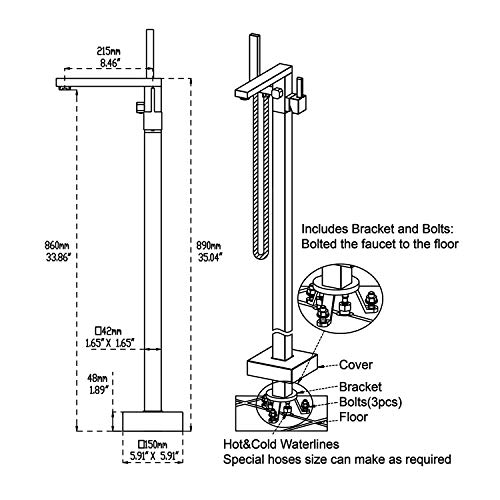 215mm
8.46"

860mm
33.86"

890mm
35.04"

□42mm
1.65" X 1.65"

48mm
1.89"

□150mm
5.91" X 5.91"

Includes Bracket and Bolts:
Bolted the faucet to the floor

Cover
Bracket
Bolts(3pcs)
Floor

Hot&Cold Waterlines
Special hoses size can make as required