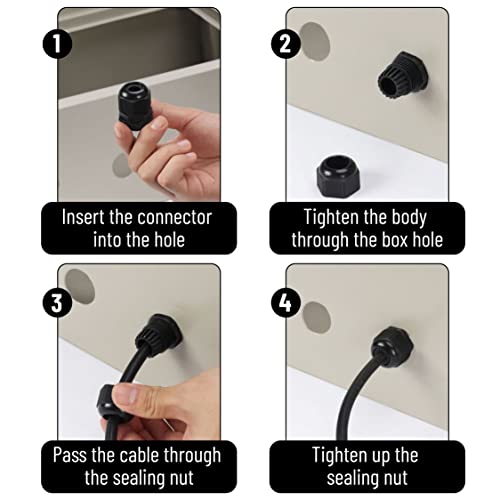 1

Insert the connector into the hole

2

Tighten the body through the box hole

3

Pass the cable through the sealing nut

4

Tighten up the sealing nut