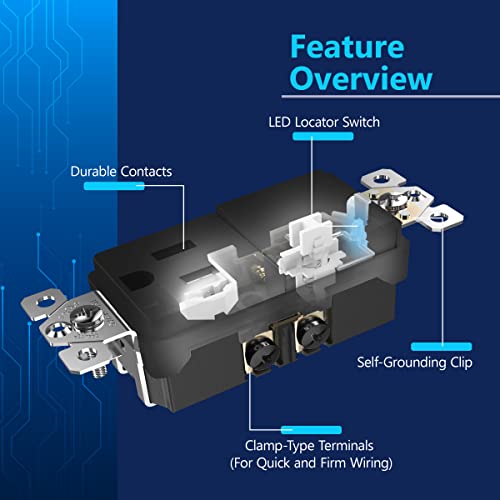 Feature Overview

LED Locator Switch

Durable Contacts

Self-Grounding Clip

Clamp-Type Terminals (For Quick and Firm Wiring)