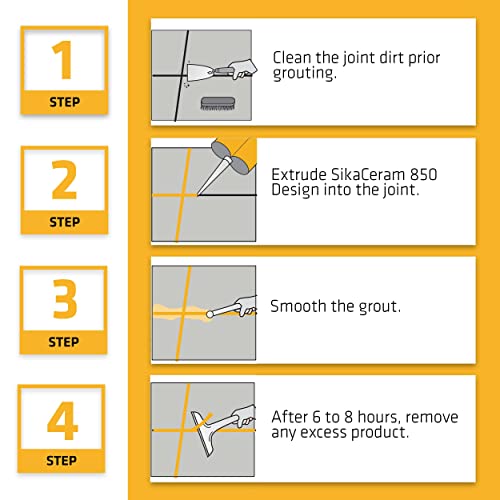 1
STEP

Clean the joint dirt prior grouting.

2
STEP

Extrude SikaCeram 850 Design into the joint.

3
STEP

Smooth the grout.

4
STEP

After 6 to 8 hours, remove any excess product.