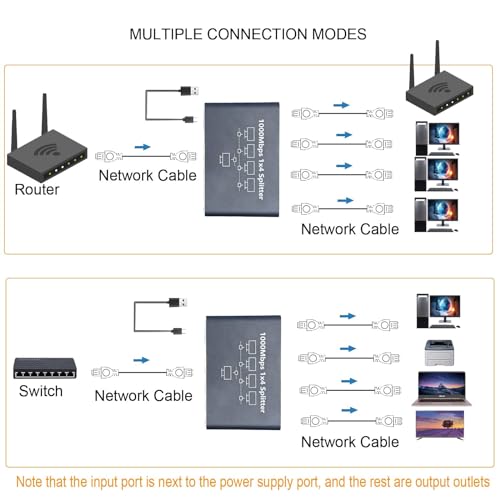 MULTIPLE CONNECTION MODES

Router

Network Cable

1000Mbps 1x4 Splitter

Network Cable

Switch

Network Cable

1000Mbps 1x4 Splitter

Network Cable

Note that the input port is next to the power supply port, and the rest are output outlets