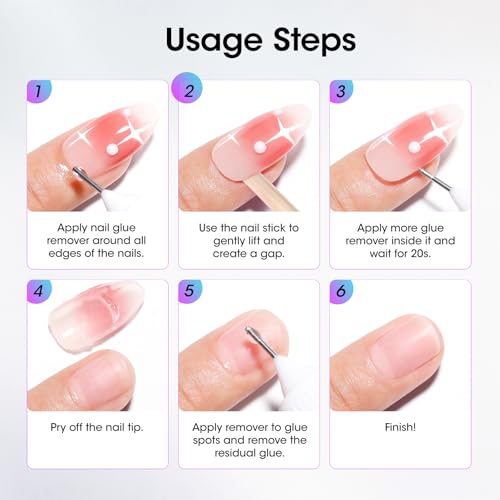 Usage Steps

1

Apply nail glue remover around all edges of the nails.

2

Use the nail stick to gently lift and create a gap.

3

Apply more glue remover inside it and wait for 20s.

4

Pry off the nail tip.

5

Apply remover to glue spots and remove the residual glue.

6

Finish!