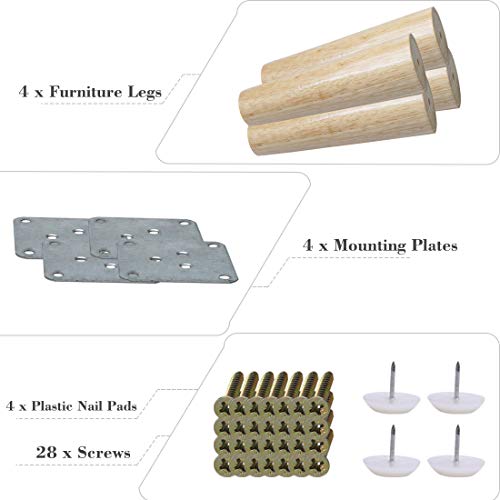 4 x Furniture Legs

4 x Mounting Plates

4 x Plastic Nail Pads

28 x Screws