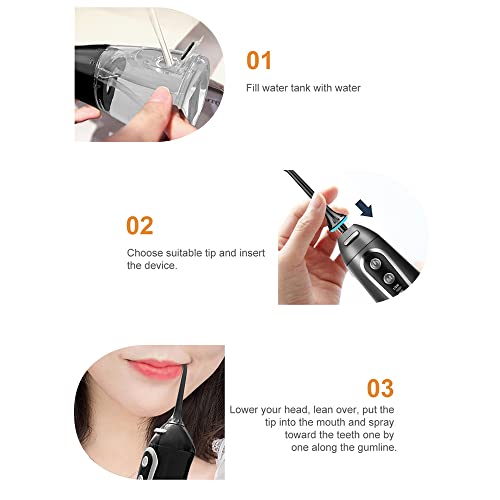 01

Fill water tank with water

02

Choose suitable tip and insert the device.

03

Lower your head, lean over, put the tip into the mouth and spray toward the teeth one by one along the gumline.