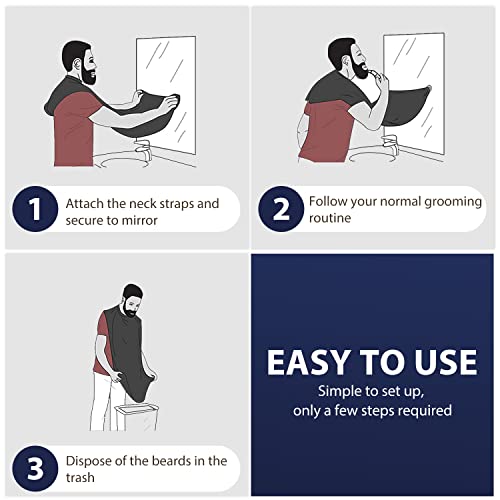 1 Attach the neck straps and secure to mirror

2 Follow your normal grooming routine

3 Dispose of the beards in the trash

EASY TO USE
Simple to set up, only a few steps required