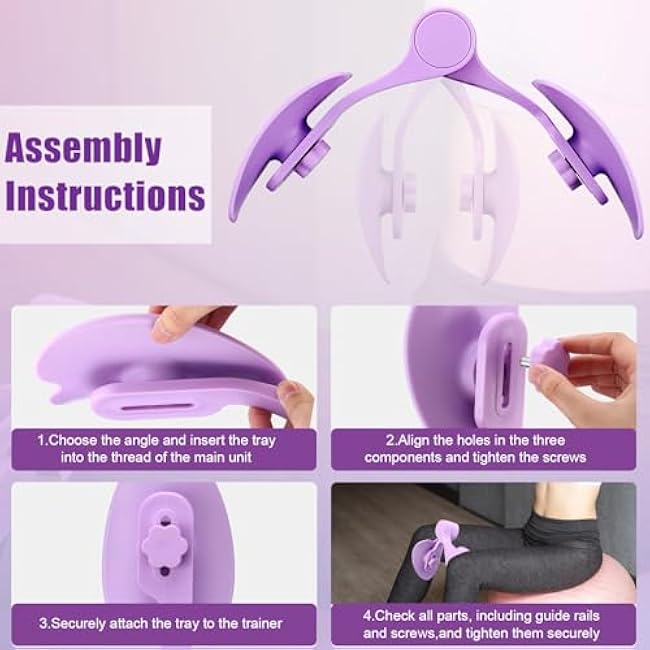 Assembly Instructions

1.Choose the angle and insert the tray into the thread of the main unit

2.Align the holes in the three components and tighten the screws

3.Securely attach the tray to the trainer

4.Check all parts, including guide rails and screws,and tighten them securely