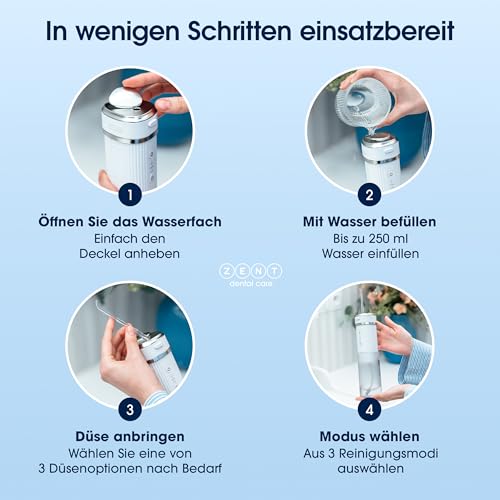 In wenigen Schritten einsatzbereit

1

Öffnen Sie das Wasserfach
Einfach den Deckel anheben

2

Mit Wasser befüllen
Bis zu 250 ml Wasser einfüllen

ZENT
dental care

3

Düse anbringen
Wählen Sie eine von 3 Düsenoptionen nach Bedarf

4

Modus wählen
Aus 3 Reinigungsmodi auswählen