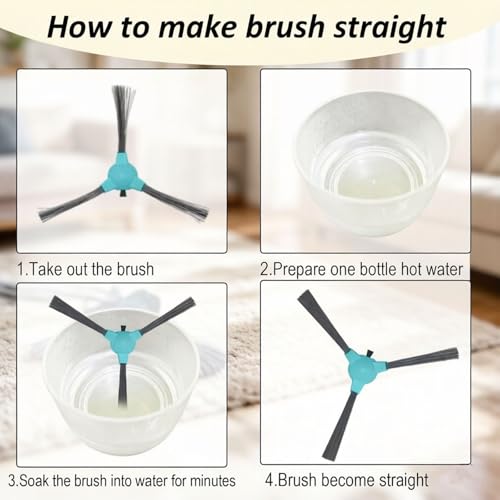 How to make brush straight

1.Take out the brush

2.Prepare one bottle hot water

3.Soak the brush into water for minutes

4.Brush become straight