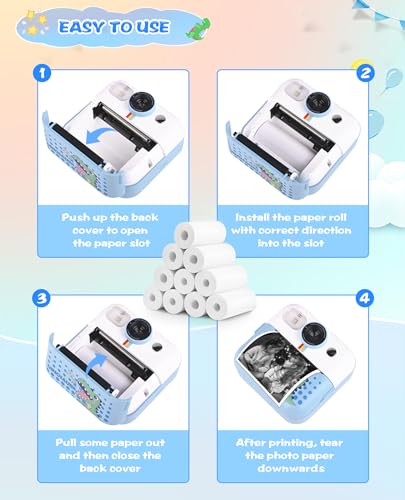 EASY TO USE

1

Push up the back cover to open the paper slot

2

Install the paper roll with correct direction into the slot

3

Pull some paper out and then close the back cover

4

After printing, tear the photo paper downwards