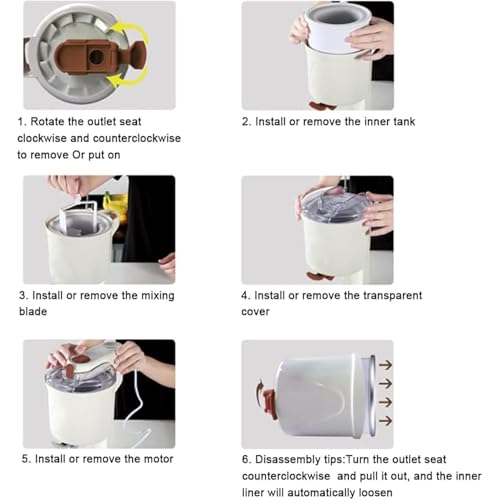 1. Rotate the outlet seat clockwise and counterclockwise to remove Or put on

2. Install or remove the inner tank

3. Install or remove the mixing blade

4. Install or remove the transparent cover

5. Install or remove the motor

6. Disassembly tips:Turn the outlet seat counterclockwise and pull it out, and the inner liner will automatically loosen