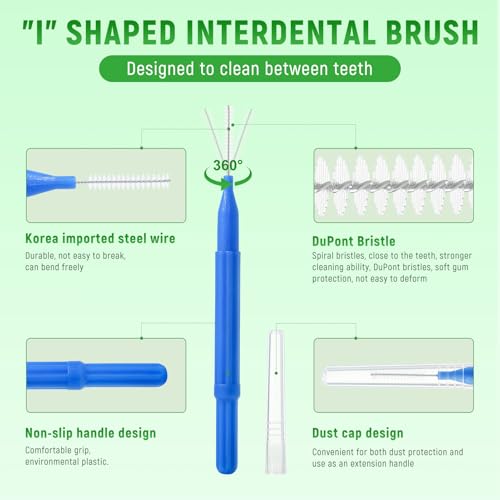 "I" SHAPED INTERDENTAL BRUSH

Designed to clean between teeth

360°

Korea imported steel wire

Durable, not easy to break, can bend freely

DuPont Bristle

Spiral bristles, close to the teeth, stronger cleaning ability, DuPont bristles, soft gum protection, not easy to deform

Non-slip handle design

Comfortable grip, environmental plastic.

Dust cap design

Convenient for both dust protection and use as an extension handle