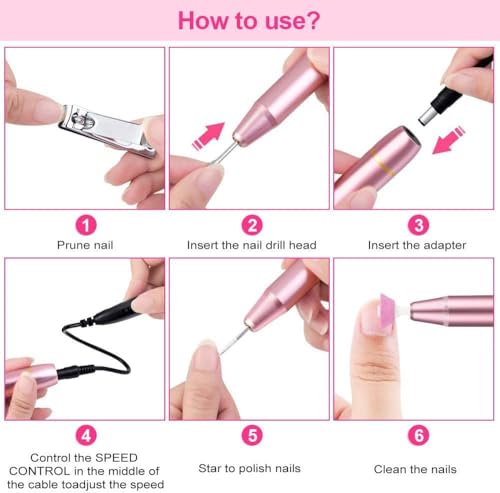 How to use?

1
Prune nail

2
Insert the nail drill head

3
Insert the adapter

4
Control the SPEED CONTROL in the middle of the cable toadjust the speed

5
Star to polish nails

6
Clean the nails