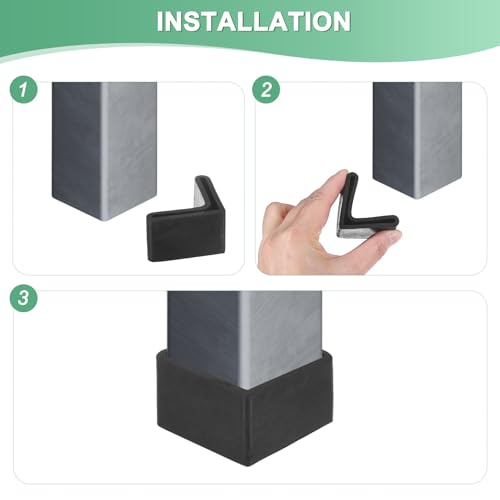 INSTALLATION

1

2

3