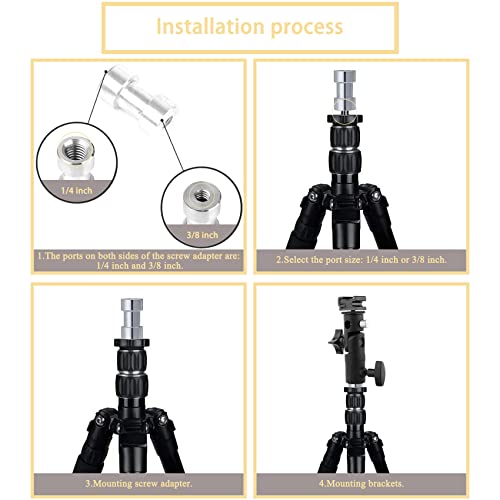 Installation process

1/4 inch

3/8 inch

1.The ports on both sides of the screw adapter are: 1/4 inch and 3/8 inch.

2.Select the port size: 1/4 inch or 3/8 inch.

3.Mounting screw adapter.

4.Mounting brackets.